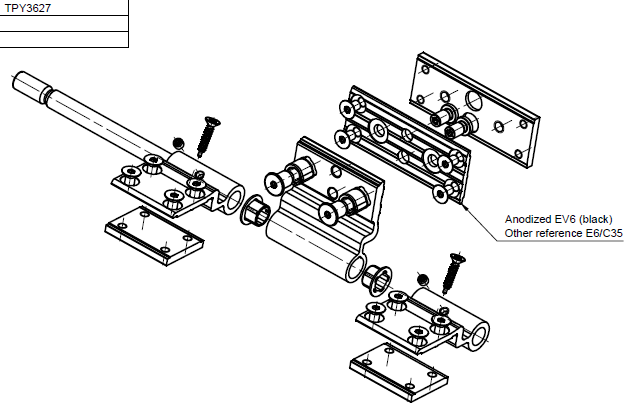 TPY3627

Anodized EV6 (black)
Other reference E6/C35