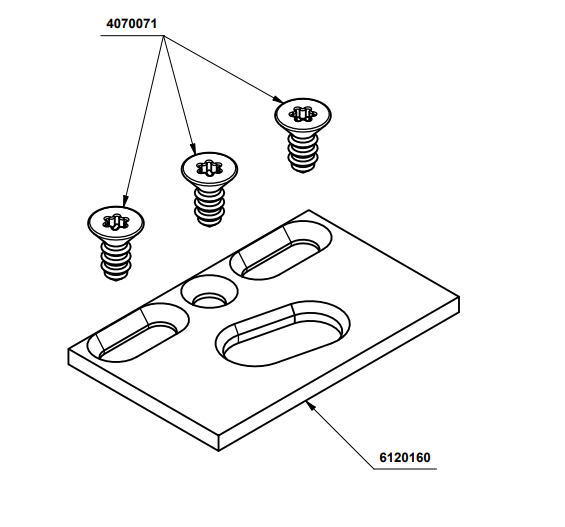 4070071

6120160