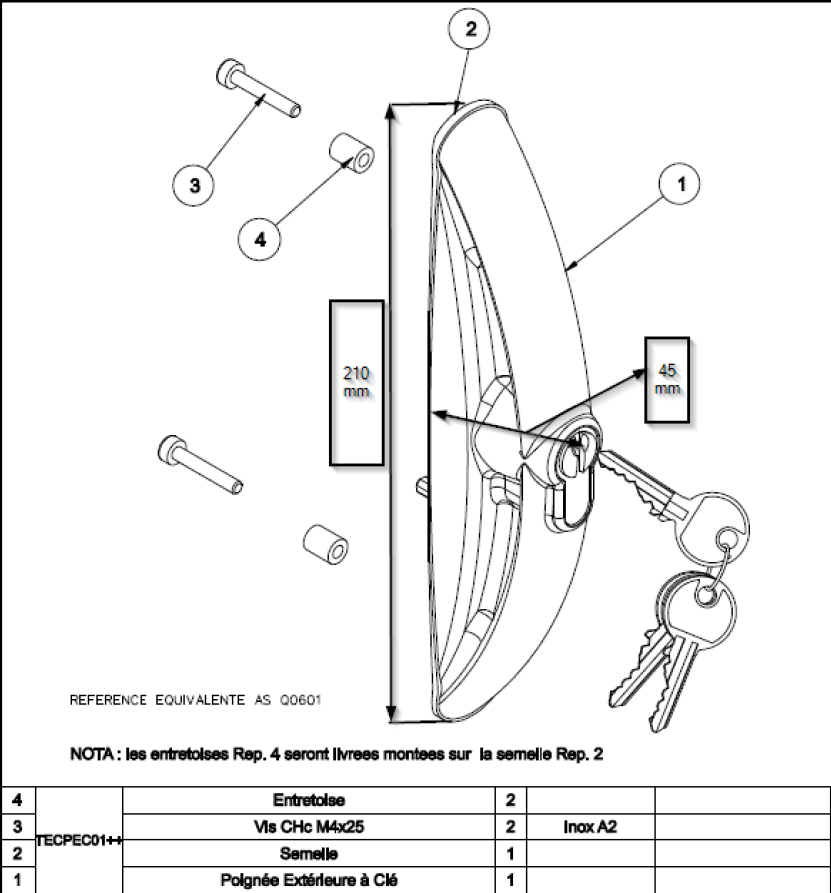 2

3

4

1

210 mm

45 mm

REFERENCE EQUIVALENTE AS Q0601

NOTA : les entretoises Rep. 4 seront livrees montees sur la semelle Rep. 2

| 4 | TECPEC01++ | Entretoise | 2 | | |
|---|---|---|---|---|---|
| 3 | | Vis CHc M4x25 | 2 | Inox A2 | |
| 2 | | Semelle | 1 | | |
| 1 | | Poignée Extérieure à Clé | 1 | | |