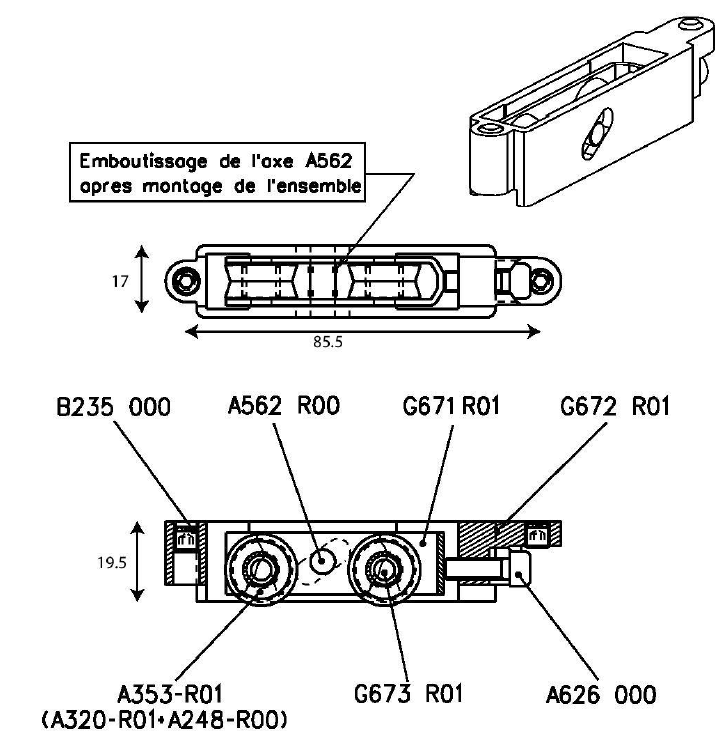 Emboutissage de l'axe A562
apres montage de l'ensemble

17

85.5

B235 000
A562 R00
G671 R01
G672 R01

19.5

A353-R01
(A320-R01+A248-R00)
G673 R01
A626 000